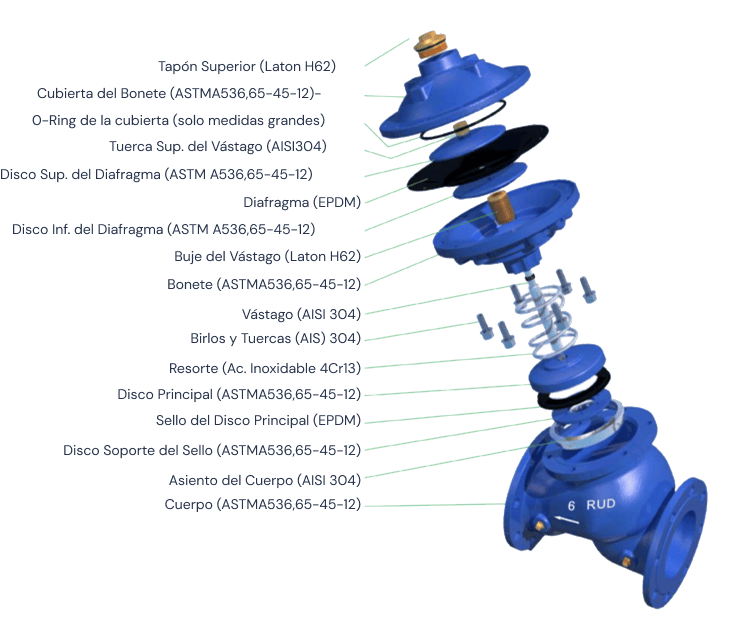 Tapón Superior (Laton H62)
Cubierta del Bonete (ASTMA536,65-45-12)-
O-Ring de la cubierta (solo medidas grandes)
Tuerca Sup. del Vástago (AISI304)
Disco Sup. del Diafragma (ASTM A536,65-45-12)
Diafragma (EPDM)
Disco Inf. del Diafragma (ASTM A536,65-45-12)
Buje del Vástago (Laton H62)
Bonete (ASTMA536,65-45-12)
Vástago (AISI 304)
Birlos y Tuercas (AIS) 304)
Resorte (Ac. Inoxidable 4Cr13)
Disco Principal (ASTMA536,65-45-12)
Sello del Disco Principal (EPDM)
Disco Soporte del Sello (ASTMA536,65-45-12)
Asiento del Cuerpo (AISI 304)
Cuerpo (ASTMA536,65-45-12)
6 RUD