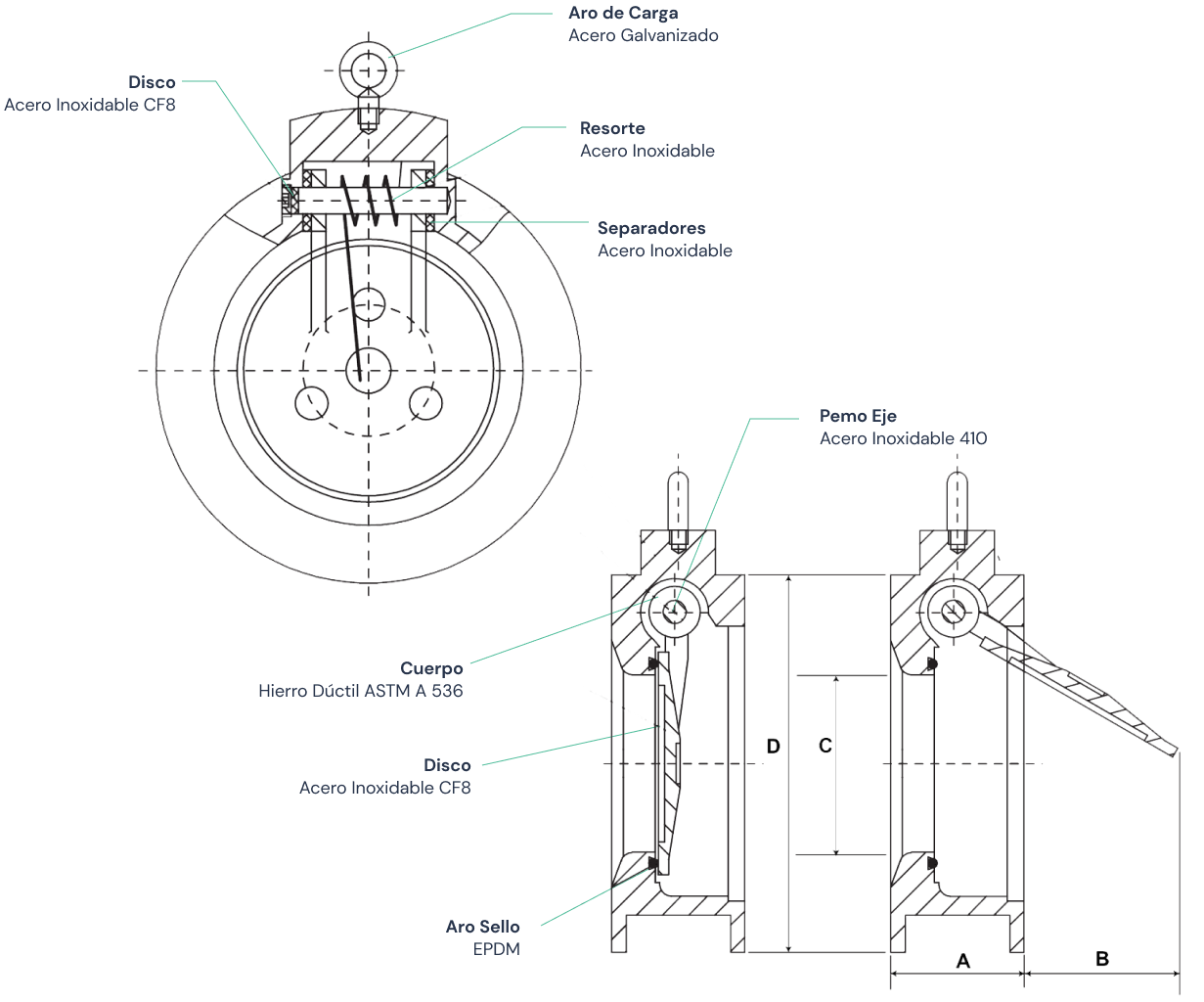 Aro de Carga
Acero Galvanizado

Disco
Acero Inoxidable CF8

Resorte
Acero Inoxidable

Separadores
Acero Inoxidable

Pemo Eje
Acero Inoxidable 410

Cuerpo
Hierro Dúctil ASTM A 536

Disco
Acero Inoxidable CF8

Aro Sello
EPDM

D

C

A

B